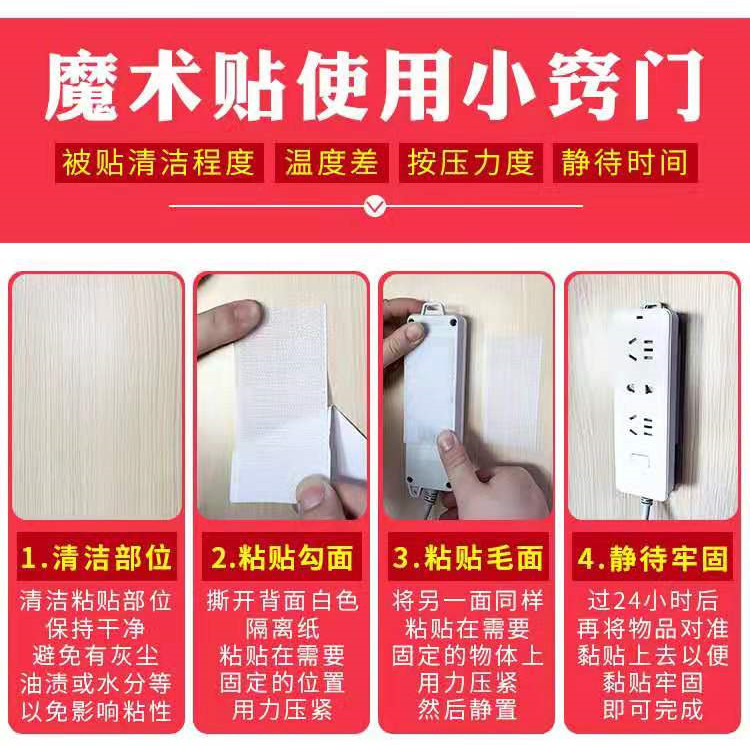 魔术贴使用小窍门

被贴清洁程度　温度差　按压力度　静待时间

1.清洁部位

清洁粘贴部位
保持干净
避免有灰尘
油渍或水分等
以免影响粘性

2.粘贴勾面

撕开背面白色
隔离纸
粘贴在需要
固定的位置
用力压紧

3.粘贴毛面

将另一面同样
粘贴在需要
固定的物体上
用力压紧
然后静置

4.静待牢固

过24小时后
再将物品对准
黏贴上去以便
黏贴牢固
即可完成