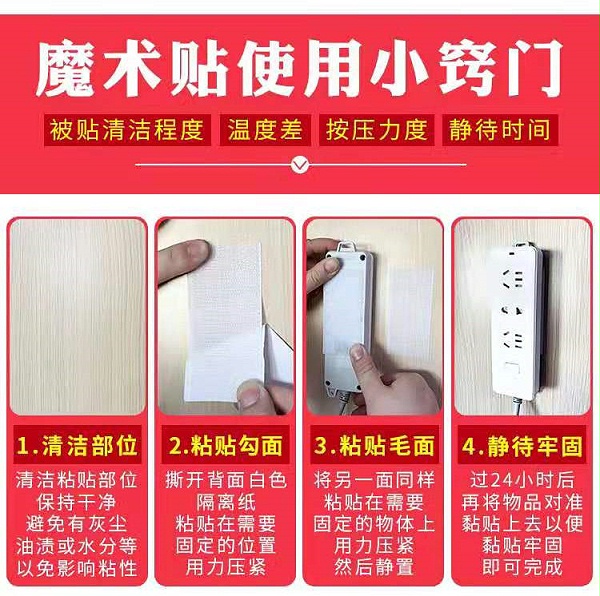 魔术贴使用小窍门

被贴清洁程度 温度差 按压力度 静待时间

1.清洁部位
清洁粘贴部位
保持干净
避免有灰尘
油渍或水分等
以免影响粘性

2.粘贴勾面
撕开背面白色
隔离纸
粘贴在需要
固定的位置
用力压紧

3.粘贴毛面
将另一面同样
粘贴在需要
固定的物体上
用力压紧
然后静置

4.静待牢固
过24小时后
再将物品对准
黏贴上去以便
黏贴牢固
即可完成